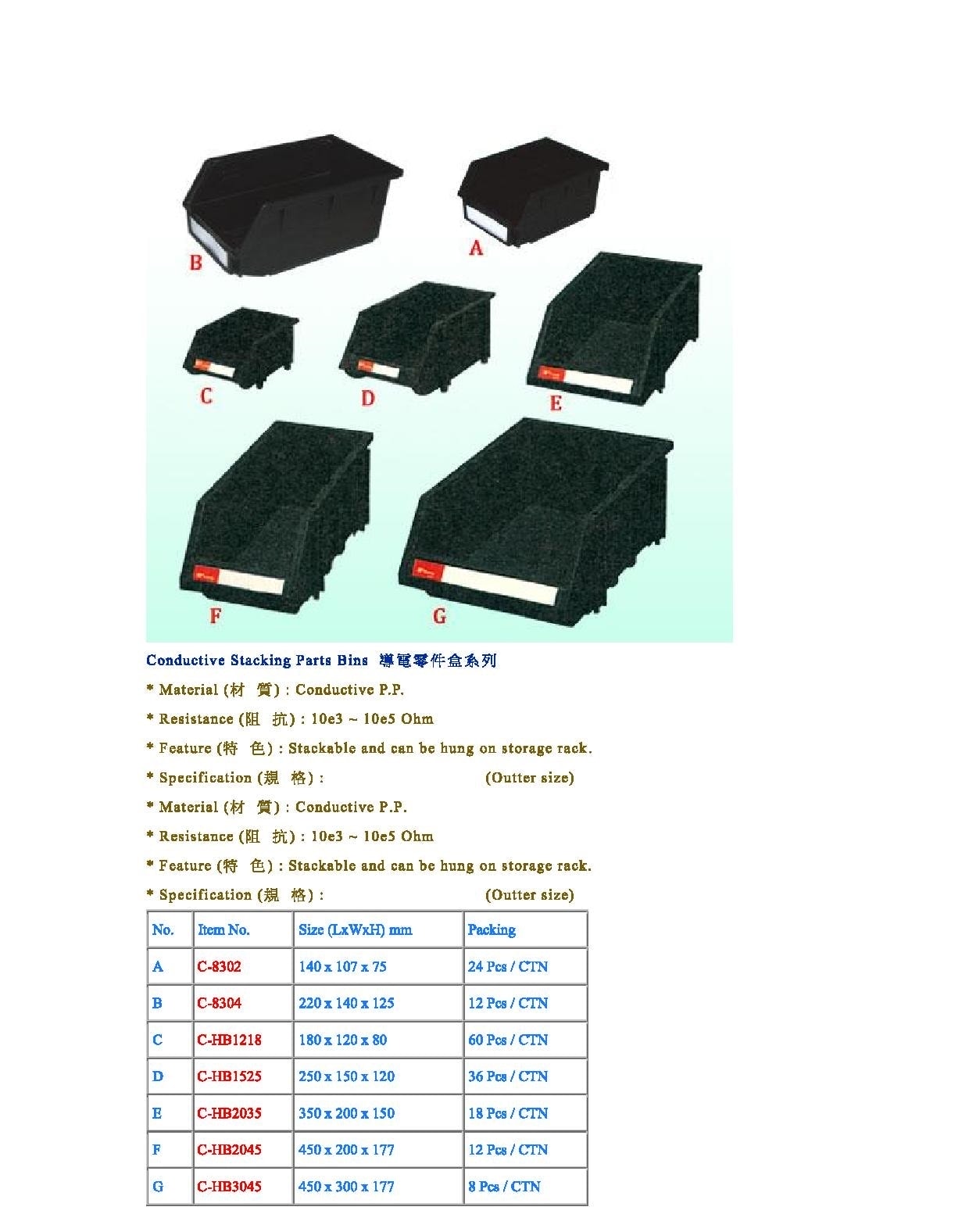 B

A

C

D

E

F

G

Conductive Stacking Parts Bins 導電零件盒系列

* Material (材 質) : Conductive P.P.

* Resistance (阻 抗) : 10e3 ~ 10e5 Ohm

* Feature (特 色) : Stackable and can be hung on storage rack.

* Specification (規 格) : (Outter size)

* Material (材 質) : Conductive P.P.

* Resistance (阻 抗) : 10e3 ~ 10e5 Ohm

* Feature (特 色) : Stackable and can be hung on storage rack.

* Specification (規 格) : (Outter size)

| No. | Item No. | Size (LxWxH) mm | Packing |
|---|---|---|---|
| A | C-8302 | 140 x 107 x 75 | 24 Pcs / CTN |
| B | C-8304 | 220 x 140 x 125 | 12 Pcs / CTN |
| C | C-HB1218 | 180 x 120 x 80 | 60 Pcs / CTN |
| D | C-HB1525 | 250 x 150 x 120 | 36 Pcs / CTN |
| E | C-HB2035 | 350 x 200 x 150 | 18 Pcs / CTN |
| F | C-HB2045 | 450 x 200 x 177 | 12 Pcs / CTN |
| G | C-HB3045 | 450 x 300 x 177 | 8 Pcs / CTN |